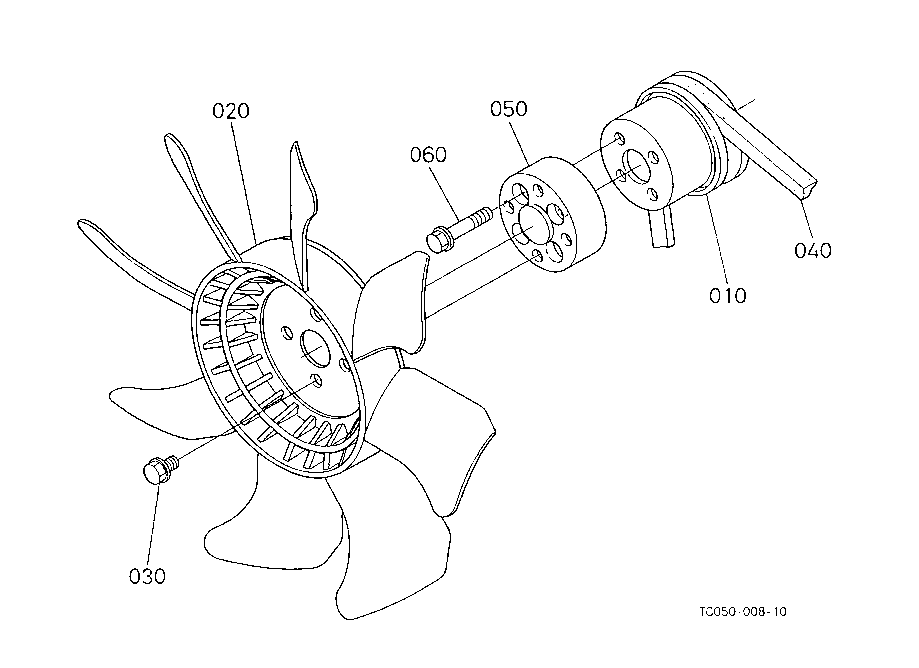 020
050
060
040
010
030
TC050-008-10